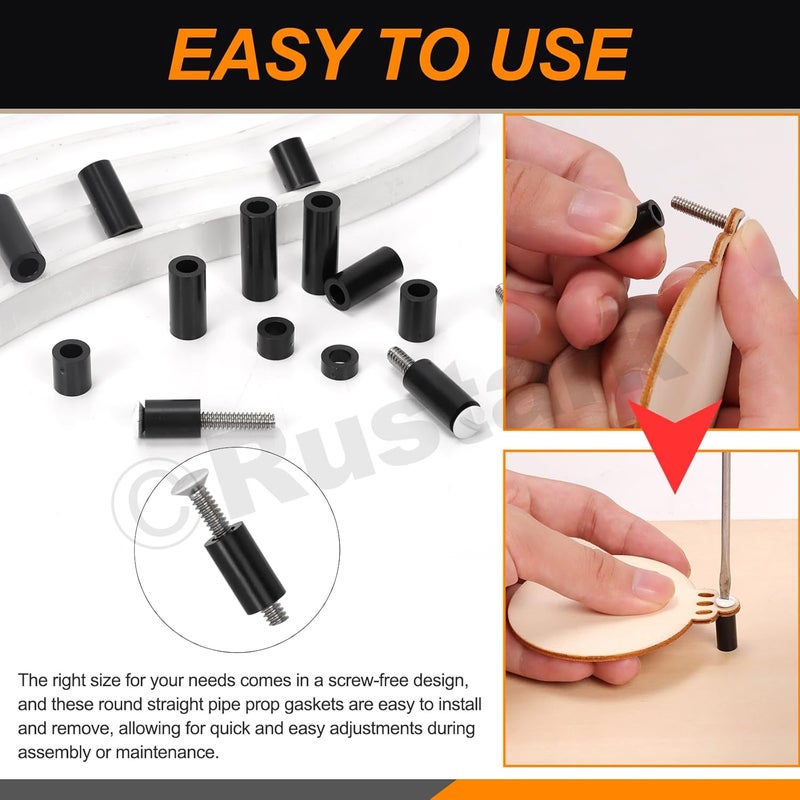 EASY TO USE

©Rustark

The right size for your needs comes in a screw-free design, and these round straight pipe prop gaskets are easy to install and remove, allowing for quick and easy adjustments during assembly or maintenance.